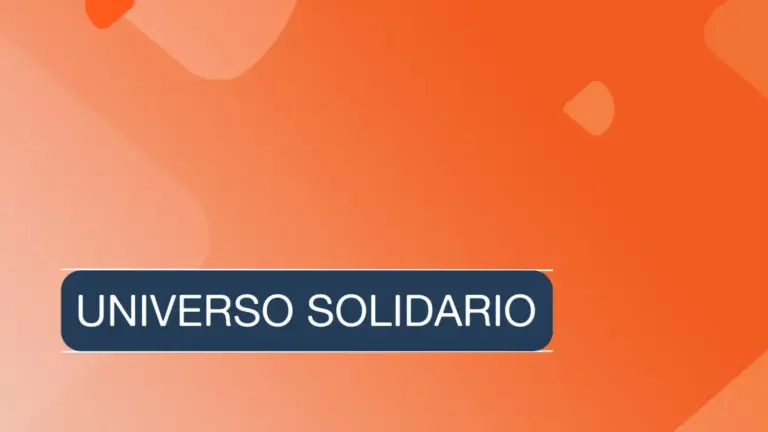 UNIVERSO SOLIDARIO